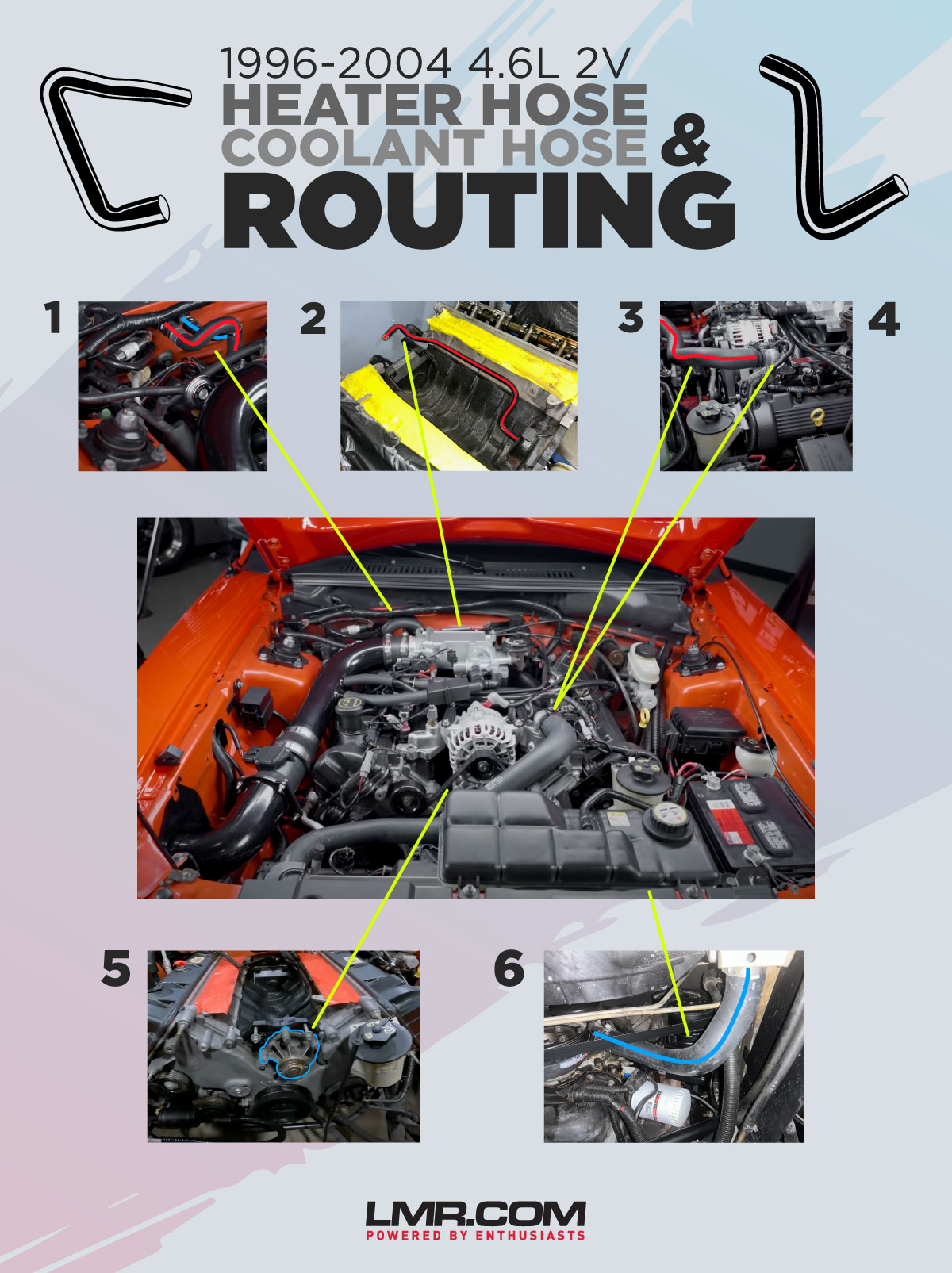 1996-2004 4.6L 2V
HEATER HOSE
COOLANT HOSE &
ROUTING

1

2

3

4

5

6

LMR.COM
POWERED BY ENTHUSIASTS