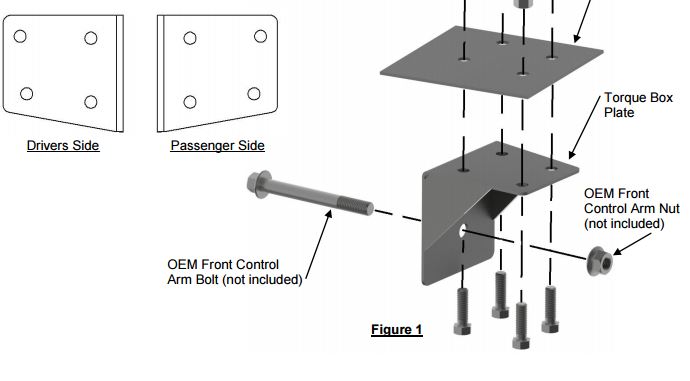 Drivers Side

Passenger Side

Torque Box Plate

OEM Front Control Arm Nut (not included)

OEM Front Control Arm Bolt (not included)

Figure 1